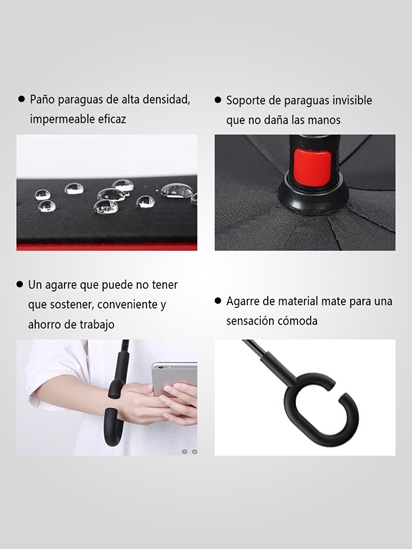 ● Paño paraguas de alta densidad, impermeable eficaz

● Soporte de paraguas invisible que no daña las manos

● Un agarre que puede no tener que sostener, conveniente y ahorro de trabajo

● Agarre de material mate para una sensación cómoda